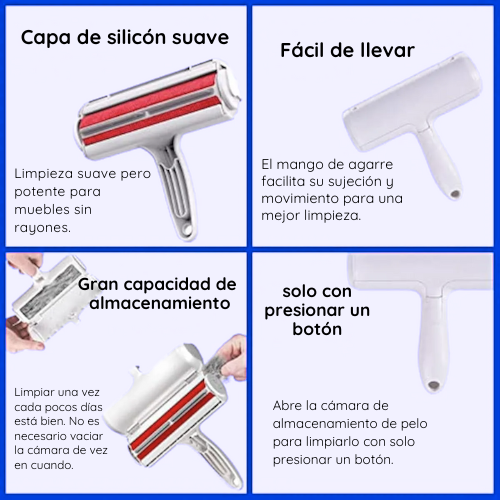 Capa de silicón suave

Limpieza suave pero potente para muebles sin rayones.

Fácil de llevar

El mango de agarre facilita su sujeción y movimiento para una mejor limpieza.

Gran capacidad de almacenamiento

Limpiar una vez cada pocos días está bien. No es necesario vaciar la cámara de vez en cuando.

solo con presionar un botón

Abre la cámara de almacenamiento de pelo para limpiarlo con solo presionar un botón.